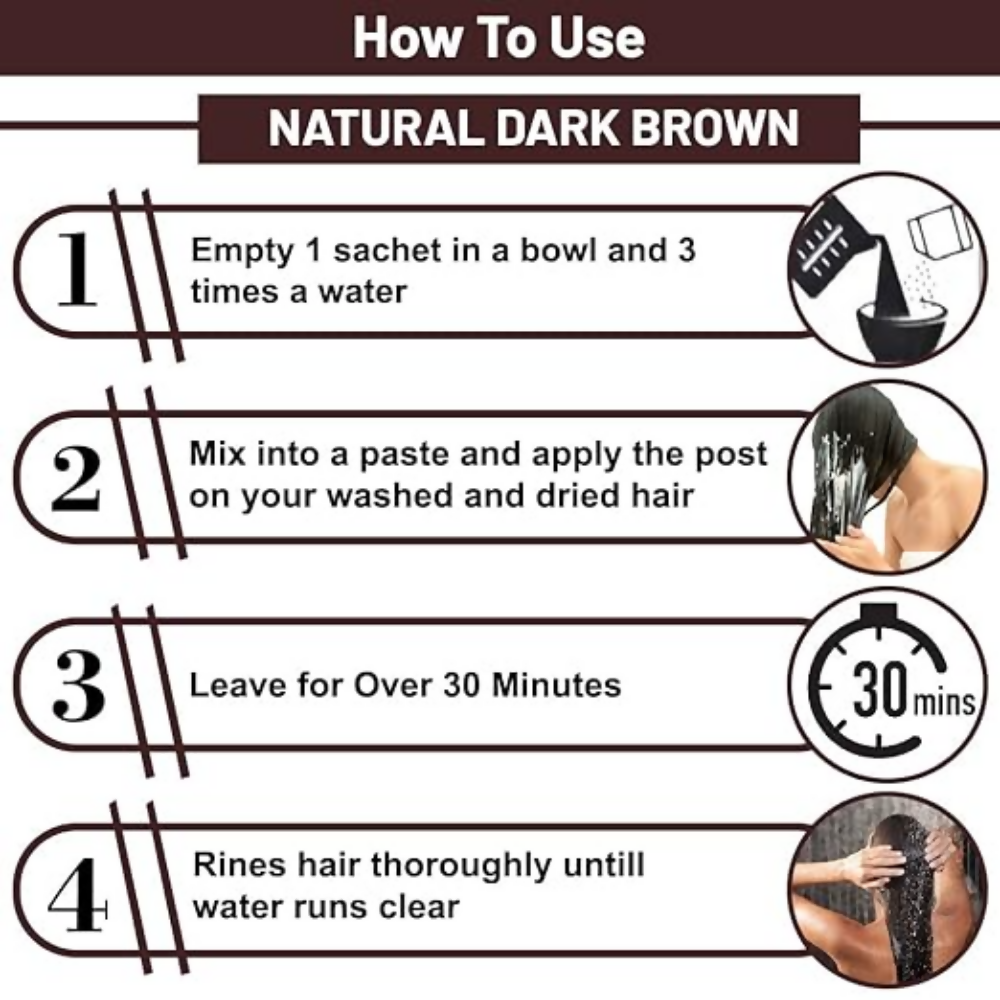 How To Use

NATURAL DARK BROWN

1

Empty 1 sachet in a bowl and 3 times a water

2

Mix into a paste and apply the post on your washed and dried hair

3

Leave for Over 30 Minutes

30 mins

4

Rines hair thoroughly untill water runs clear