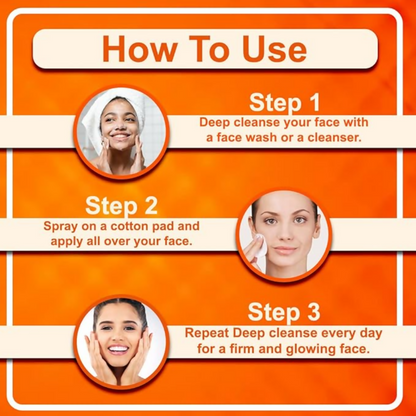 How To Use

Step 1
Deep cleanse your face with a face wash or a cleanser.

Step 2
Spray on a cotton pad and apply all over your face.

Step 3
Repeat Deep cleanse every day for a firm and glowing face.