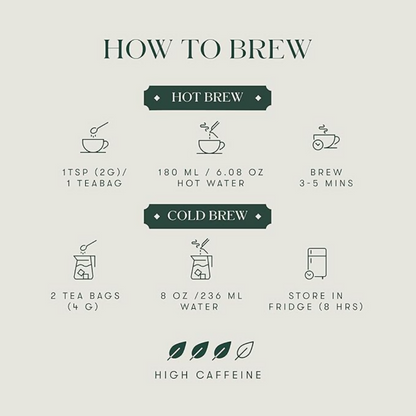 HOW TO BREW

HOT BREW

1TSP (2G)/ 1 TEABAG

180 ML / 6.08 OZ HOT WATER

BREW 3-5 MINS

COLD BREW

2 TEA BAGS (4 G)

8 OZ /236 ML WATER

STORE IN FRIDGE (8 HRS)

HIGH CAFFEINE