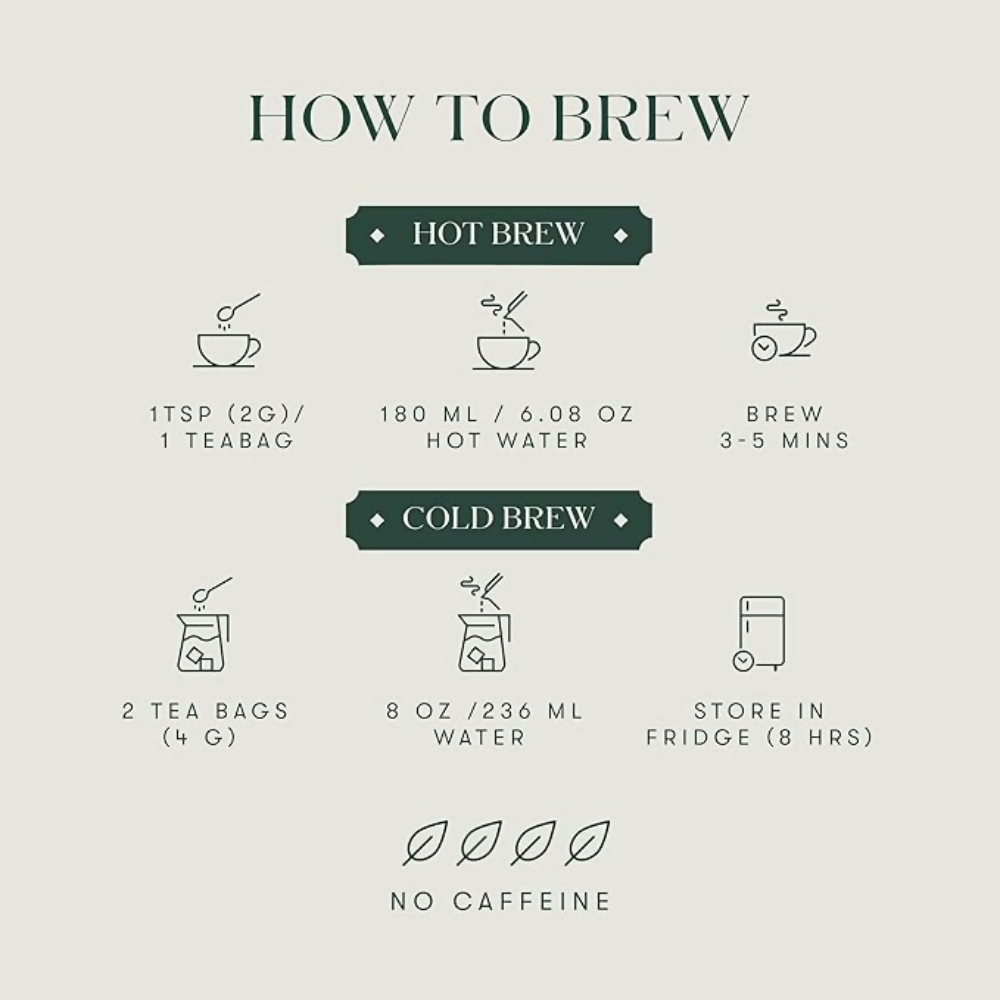 HOW TO BREW

HOT BREW

1TSP (2G)/
1 TEABAG

180 ML / 6.08 OZ
HOT WATER

BREW
3-5 MINS

COLD BREW

2 TEA BAGS
(4 G)

8 OZ /236 ML
WATER

STORE IN
FRIDGE (8 HRS)

NO CAFFEINE