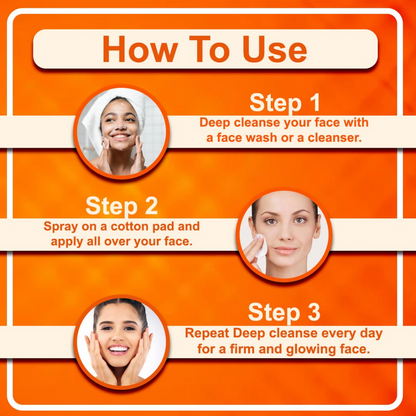 How To Use

Step 1
Deep cleanse your face with a face wash or a cleanser.

Step 2
Spray on a cotton pad and apply all over your face.

Step 3
Repeat Deep cleanse every day for a firm and glowing face.