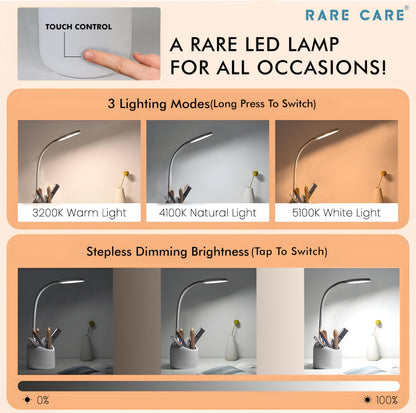 TOUCH CONTROL

RARE CARE®

A RARE LED LAMP FOR ALL OCCASIONS!

3 Lighting Modes(Long Press To Switch)

3200K Warm Light

4100K Natural Light

5100K White Light

Stepless Dimming Brightness(Tap To Switch)

0%

100%