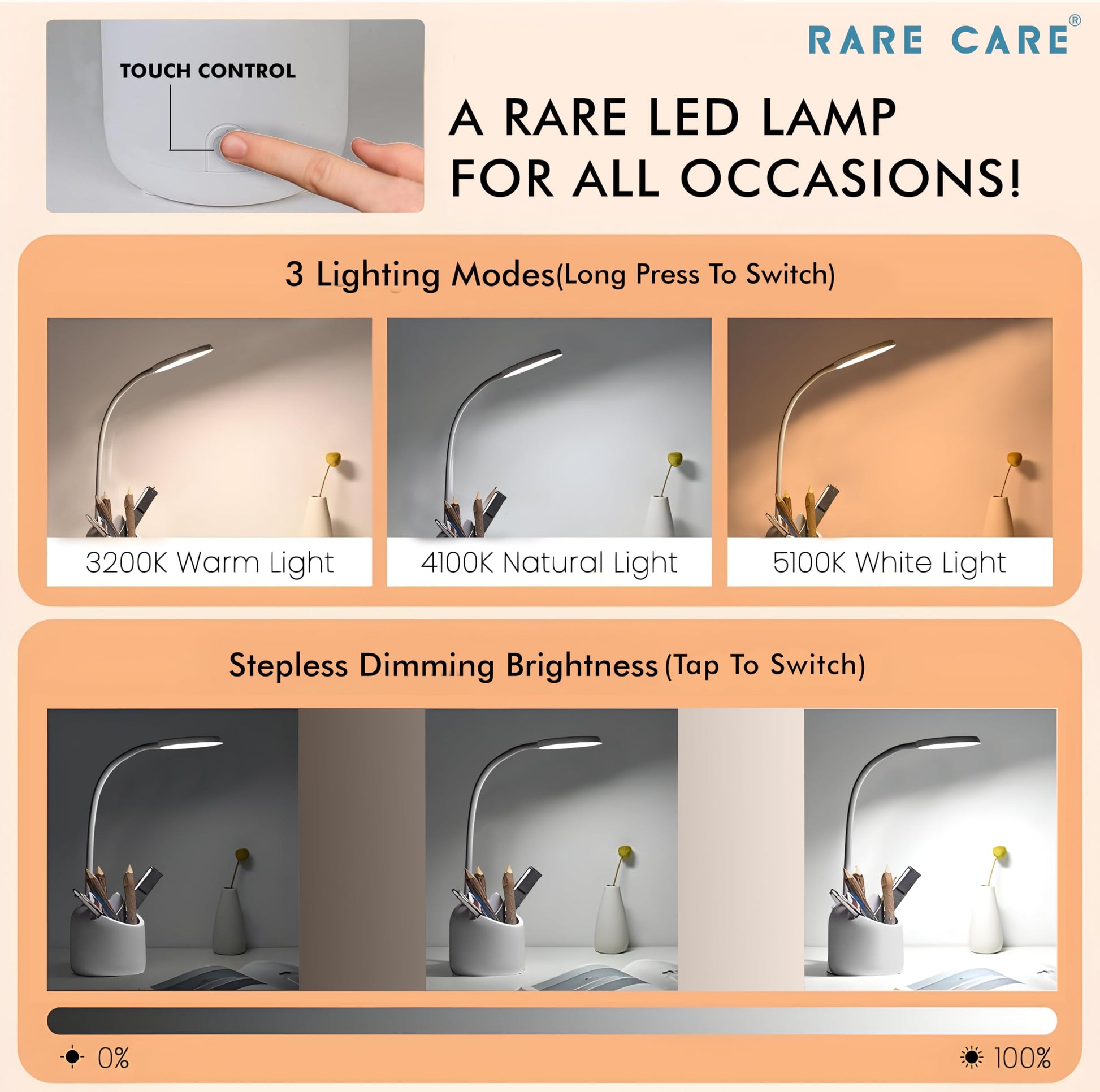 TOUCH CONTROL

RARE CARE®

A RARE LED LAMP FOR ALL OCCASIONS!

3 Lighting Modes(Long Press To Switch)

3200K Warm Light

4100K Natural Light

5100K White Light

Stepless Dimming Brightness (Tap To Switch)

0%

100%