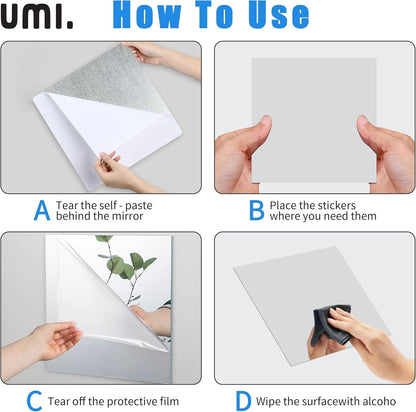 umi. How To Use

A Tear the self - paste behind the mirror

B Place the stickers where you need them

C Tear off the protective film

D Wipe the surfacewith alcoho